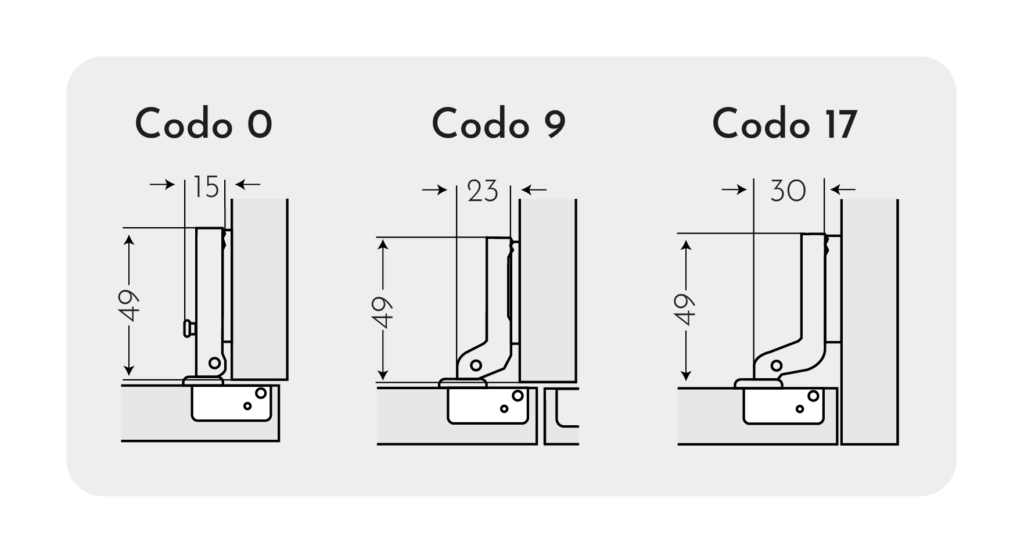 Codo 0

15

49

Codo 9

23

49

Codo 17

30

49